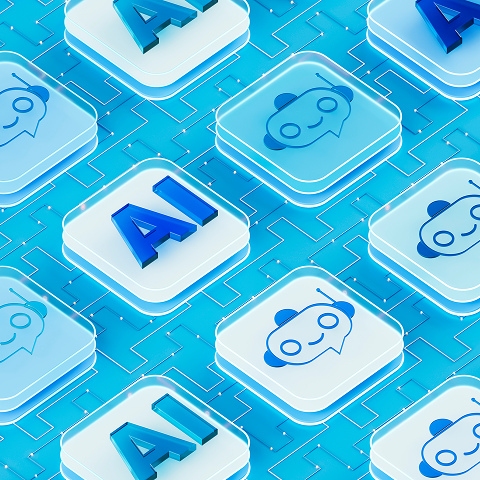 AI

AI

AI

AI